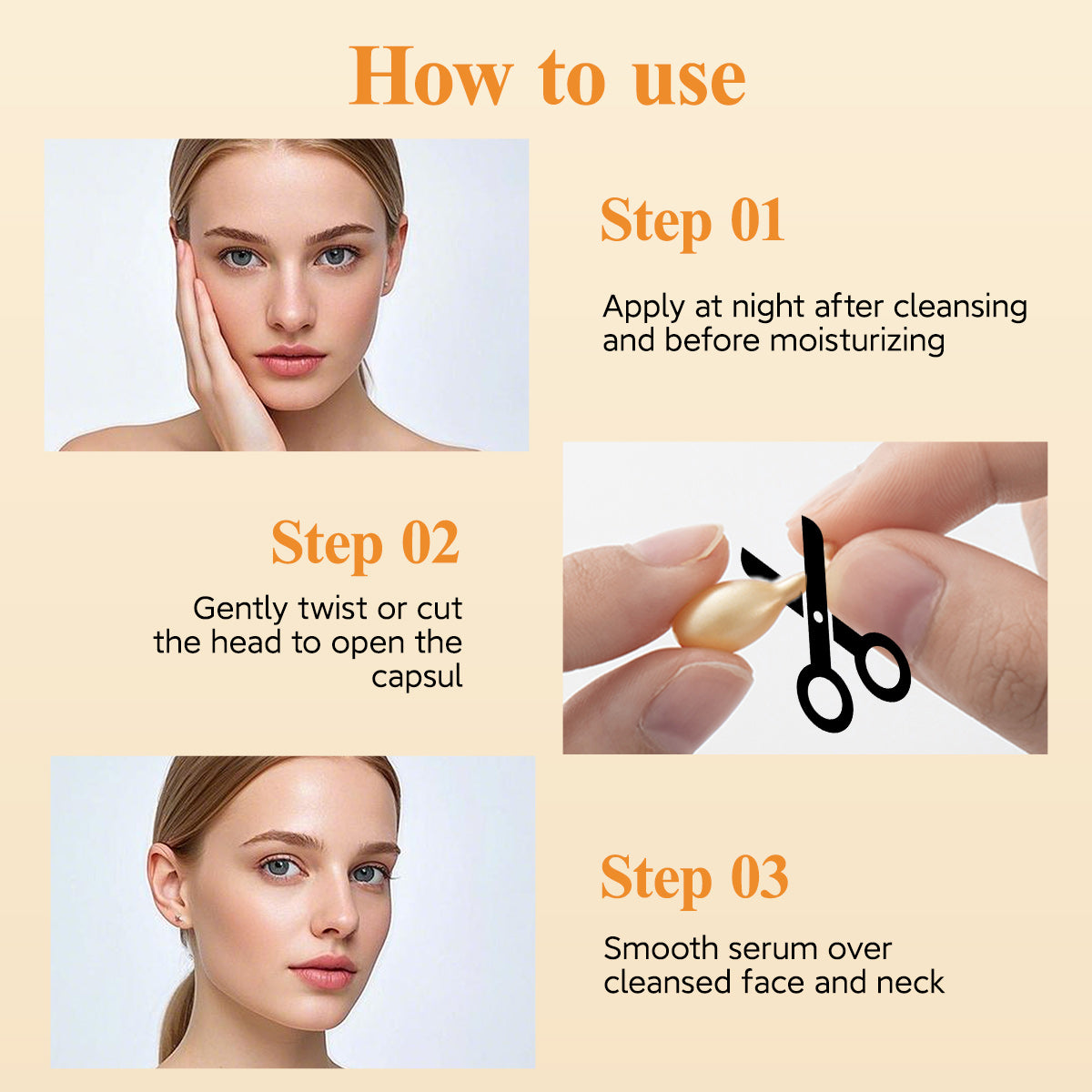 How to use

Step 01

Apply at night after cleansing and before moisturizing

Step 02

Gently twist or cut the head to open the capsul

Step 03

Smooth serum over cleansed face and neck